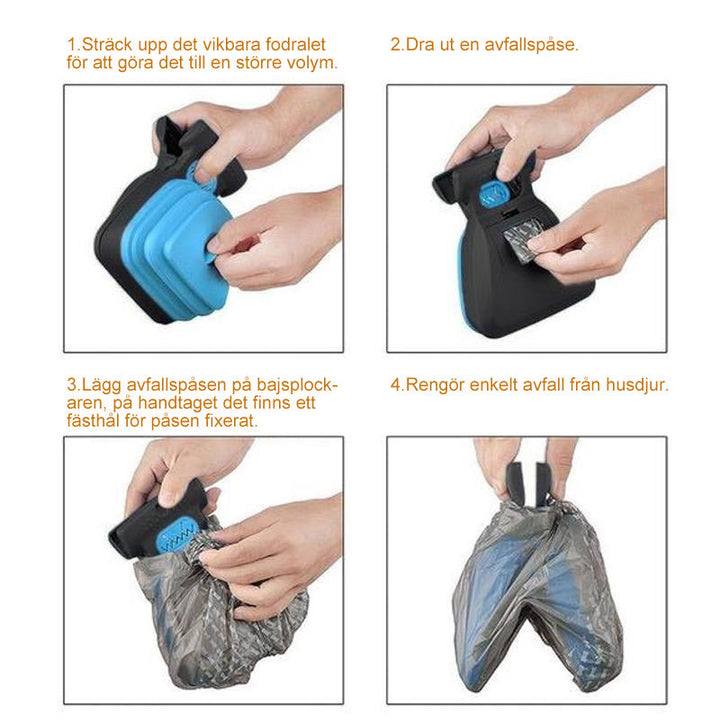 1.Sträck upp det vikbara fodralet för att göra det till en större volym.

2.Dra ut en avfallspåse.

3.Lägg avfallspåsen på bajsplockaren, på handtaget det finns ett fästhål för påsen fixerat.

4.Rengör enkelt avfall från husdjur.