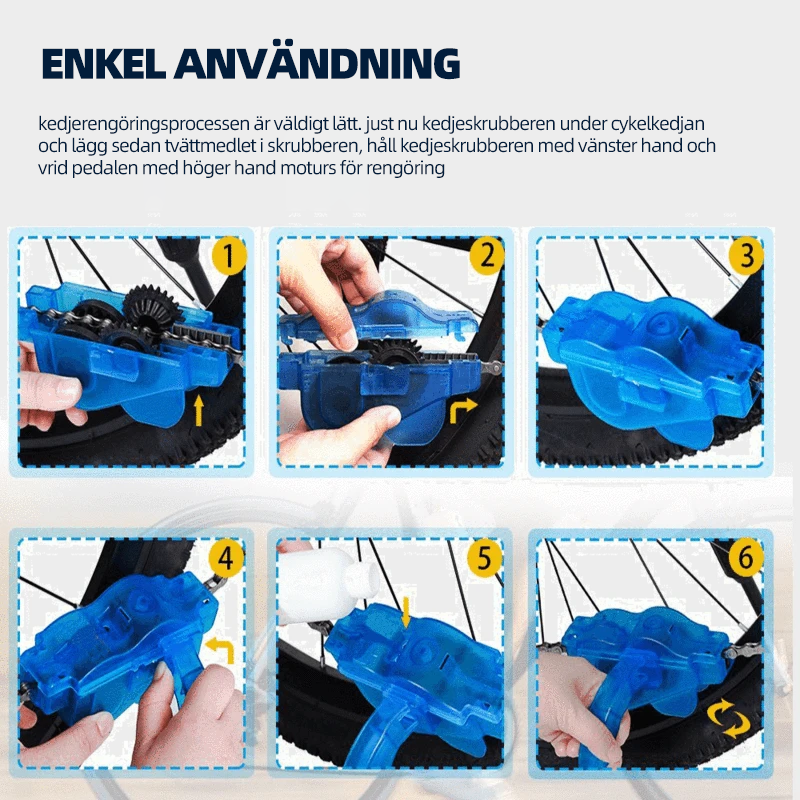 ENKEL ANVÄNDNING

kedjerengöringsprocessen är väldigt lätt. just nu kedjeskrubberen under cykelkedjan och lägg sedan tvättmedlet i skrubberen, håll kedjeskrubberen med vänster hand och vrid pedalen med höger hand moturs för rengöring

1

2

3

4

5

6