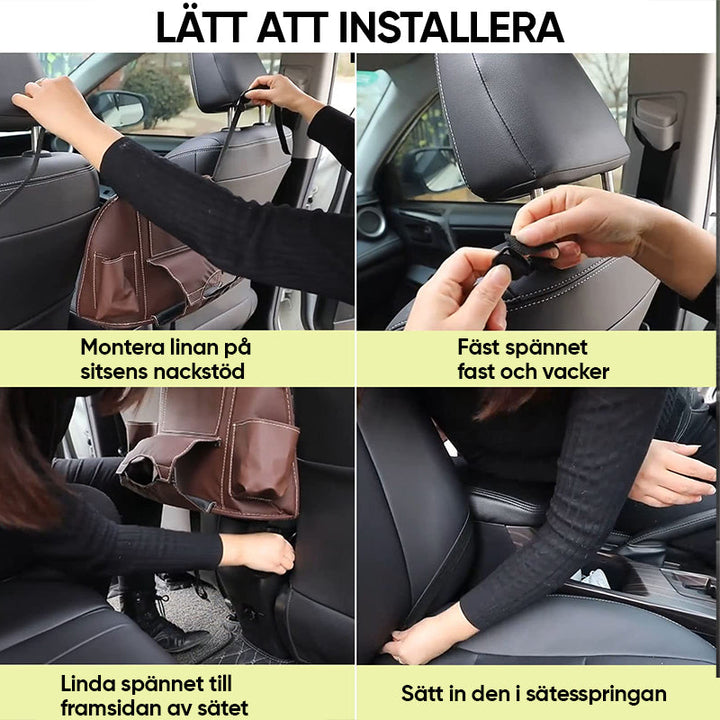 LÄTT ATT INSTALLERA

Montera linan på sitsens nackstöd

Fäst spännet fast och vacker

Linda spännet till framsidan av sätet

Sätt in den i sätesspringan