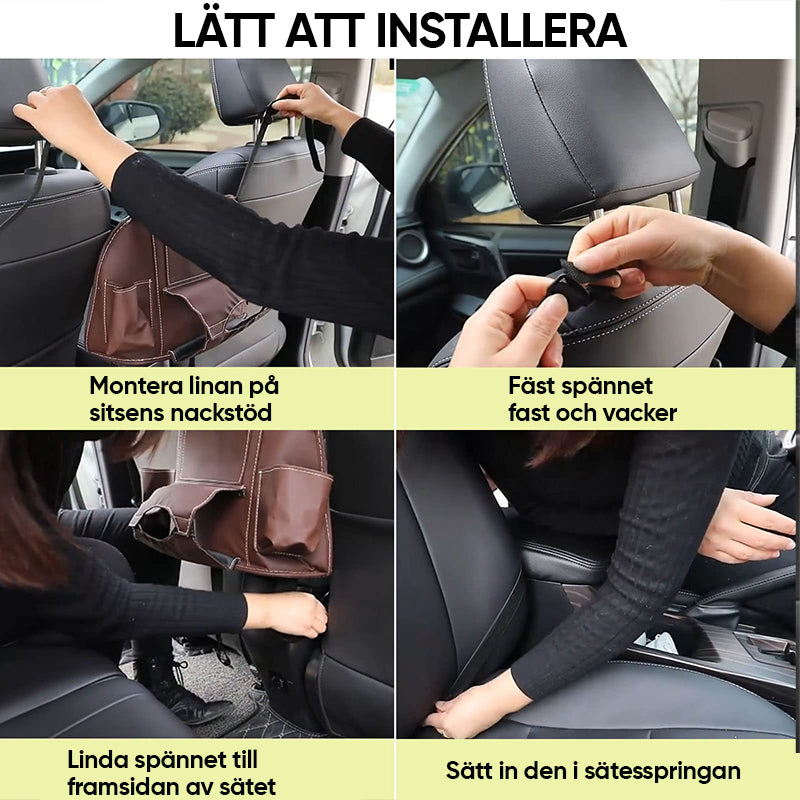 LÄTT ATT INSTALLERA

Montera linan på sitsens nackstöd

Fäst spännet fast och vacker

Linda spännet till framsidan av sätet

Sätt in den i sätesspringan