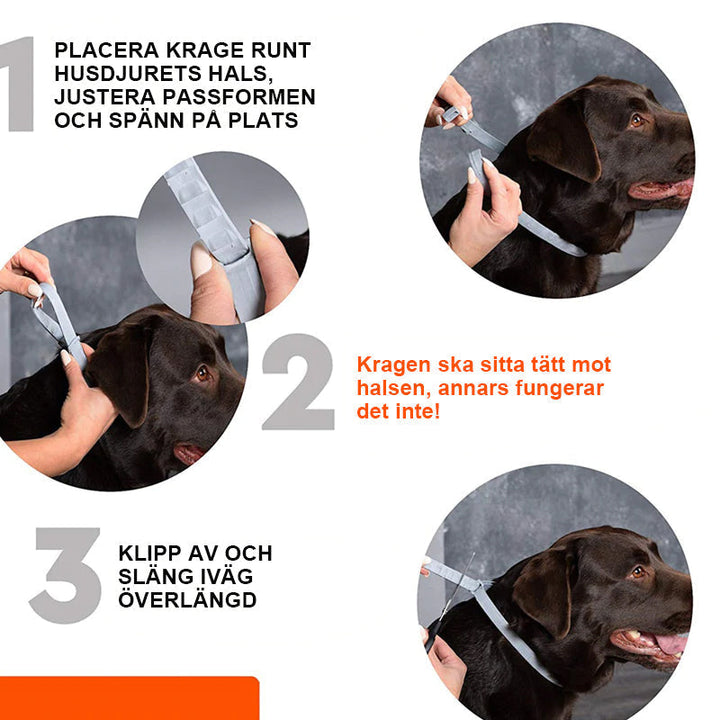 1

PLACERA KRAGE RUNT HUSDJURETS HALS, JUSTERA PASSFORMEN OCH SPÄNN PÅ PLATS

2

Kragen ska sitta tätt mot halsen, annars fungerar det inte!

3

KLIPP AV OCH SLÄNG IVÄG ÖVERLÄNGD