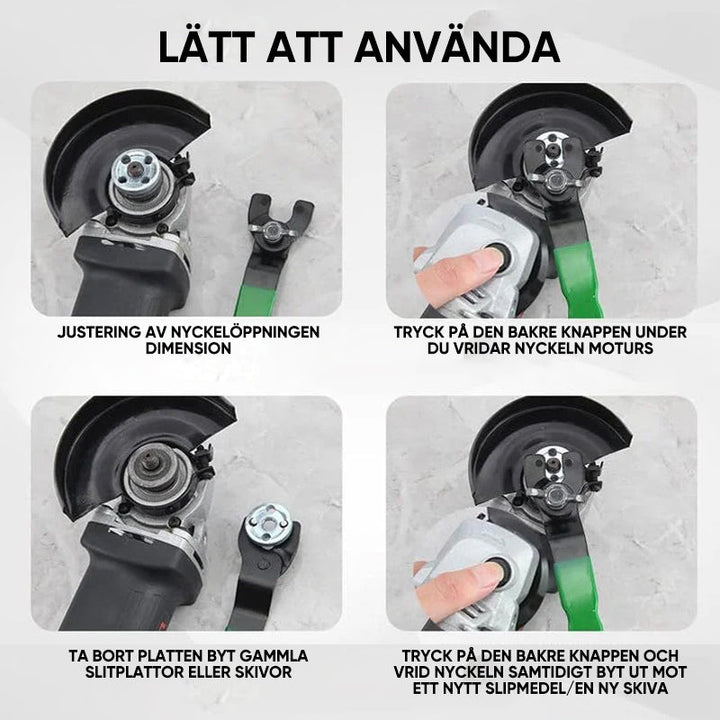 LÄTT ATT ANVÄNDA

JUSTERING AV NYCKELÖPPNINGEN DIMENSION

TRYCK PÅ DEN BAKRE KNAPPEN UNDER DU VRIDAR NYCKELN MOTURS

TA BORT PLATTEN BYT GAMMLA SLITPLATTOR ELLER SKIVOR

TRYCK PÅ DEN BAKRE KNAPPEN OCH VRID NYCKELN SAMTIDIGT BYT UT MOT ETT NYTT SLIPMEDEL/EN NY SKIVA