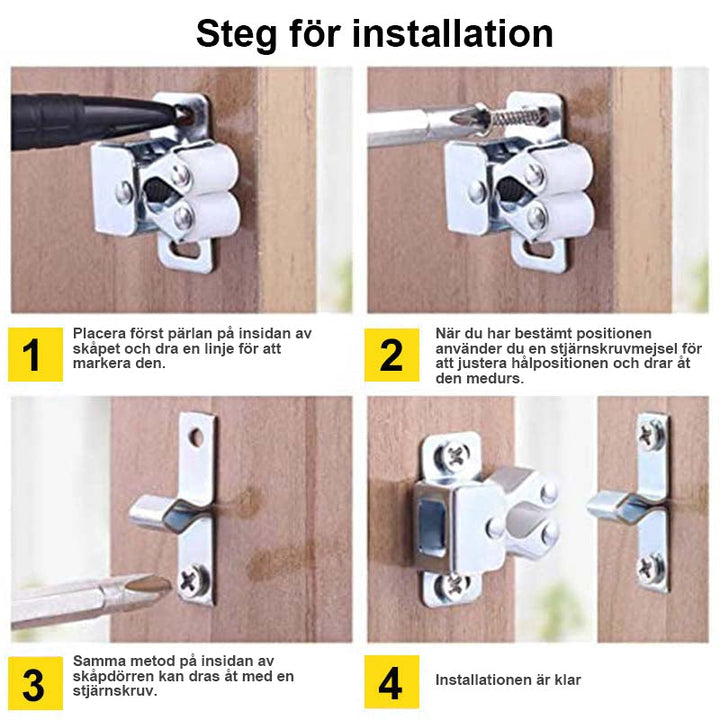 Steg för installation

1
Placera först pärlan på insidan av skåpet och dra en linje för att markera den.

2
När du har bestämt positionen använder du en stjärnskruvmejsel för att justera hålpositionen och drar åt den medurs.

3
Samma metod på insidan av skåpdörren kan dras åt med en stjärnskruv.

4
Installationen är klar