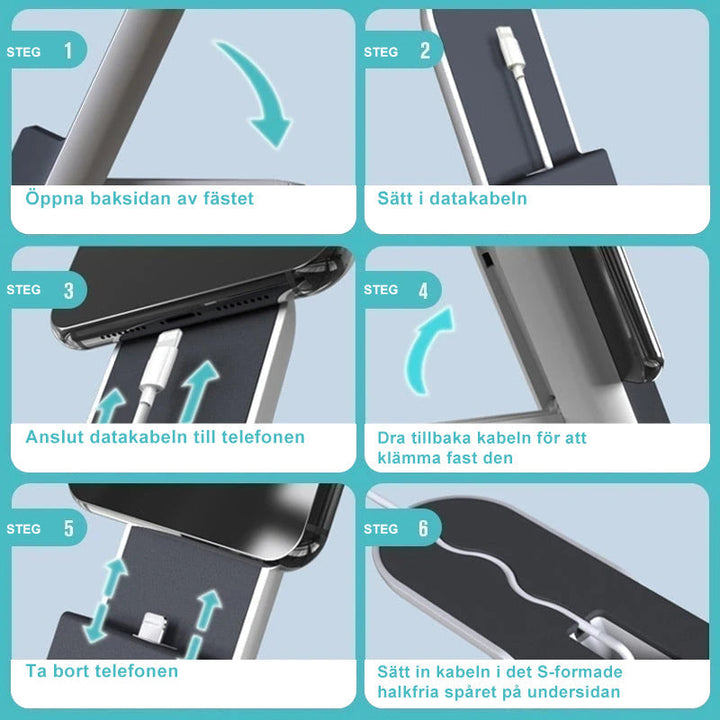 STEG 1
Öppna baksidan av fästet

STEG 2
Sätt i datakabeln

STEG 3
Anslut datakabeln till telefonen

STEG 4
Dra tillbaka kabeln för att klämma fast den

STEG 5
Ta bort telefonen

STEG 6
Sätt in kabeln i det S-formade halkfria spåret på undersidan