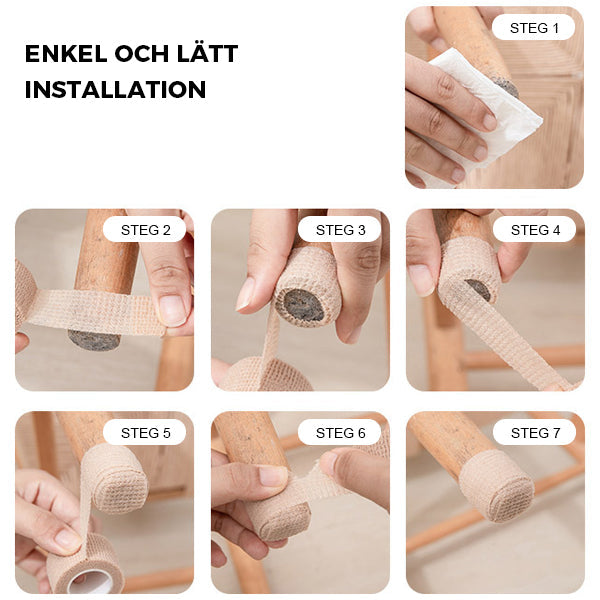 ENKEL OCH LÄTT INSTALLATION

STEG 1

STEG 2

STEG 3

STEG 4

STEG 5

STEG 6

STEG 7