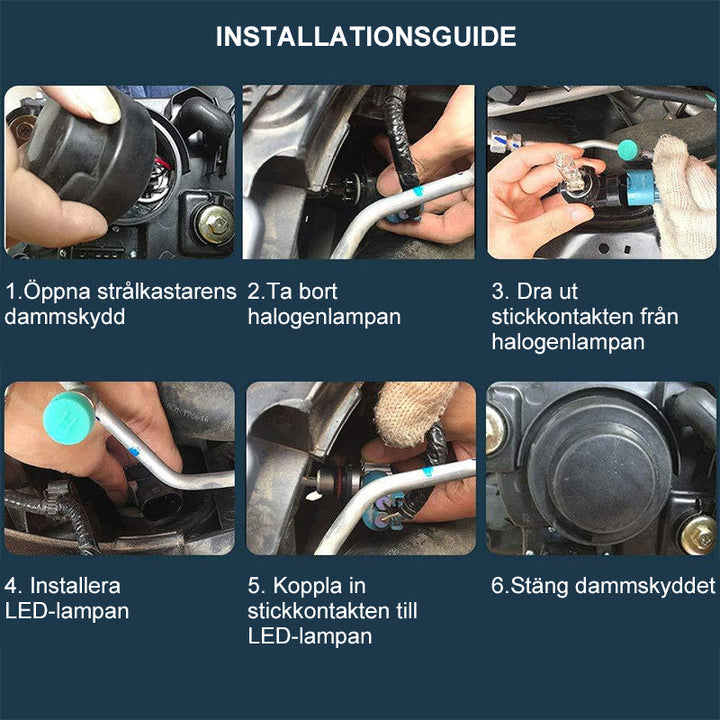 INSTALLATIONSGUIDE

1.Öppna strålkastarens dammskydd

2.Ta bort halogenlampan

3. Dra ut stickkontakten från halogenlampan

4. Installera LED-lampan

5. Koppla in stickkontakten till LED-lampan

6.Stäng dammskyddet