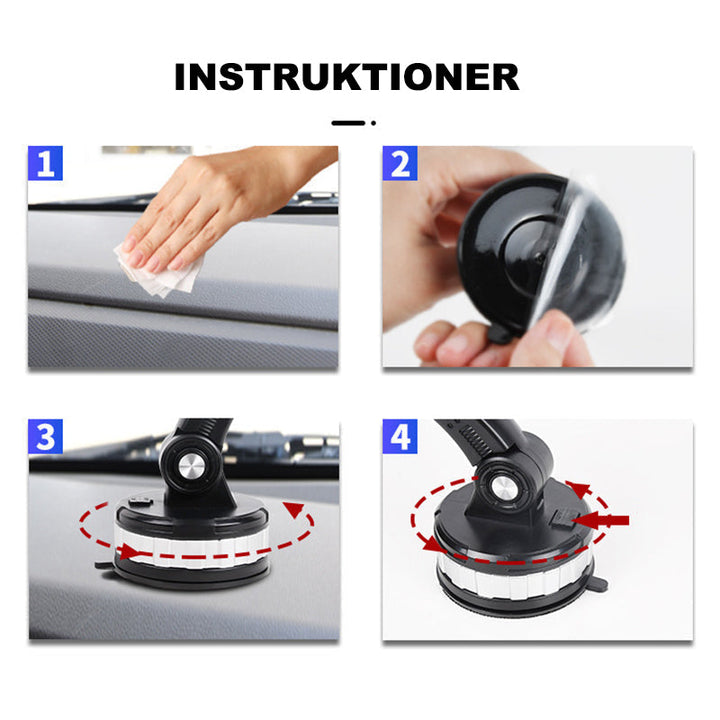 INSTRUKTIONER

1

2

3

4