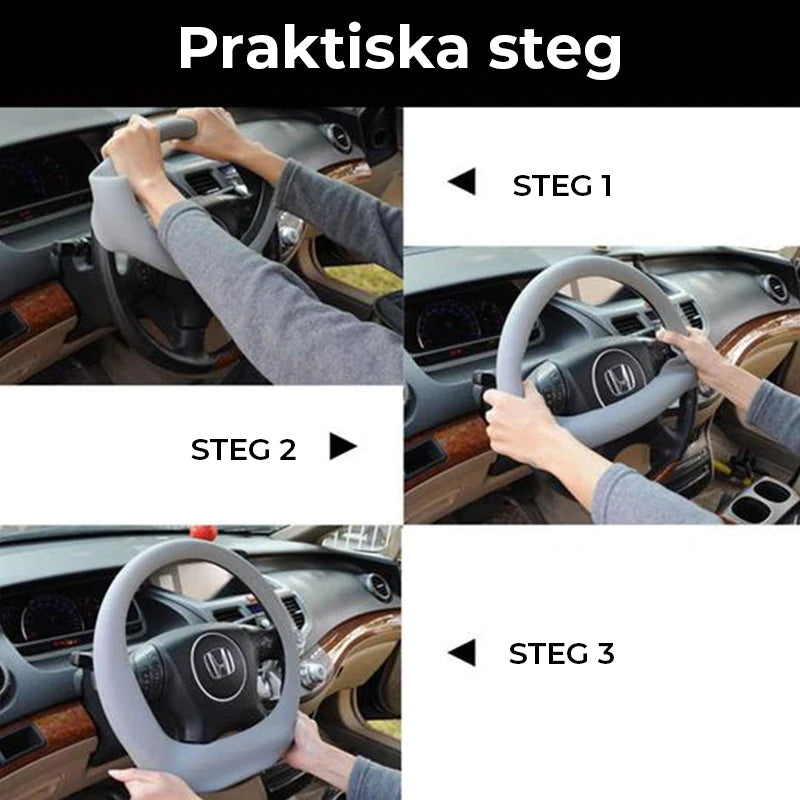 Praktiska steg

STEG 1

STEG 2

STEG 3